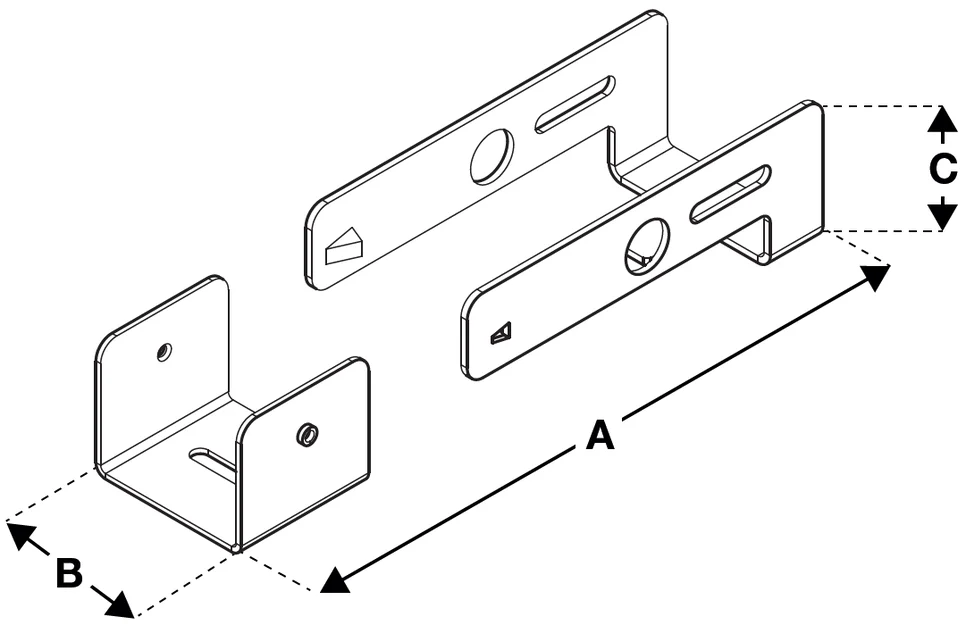 C
A
B